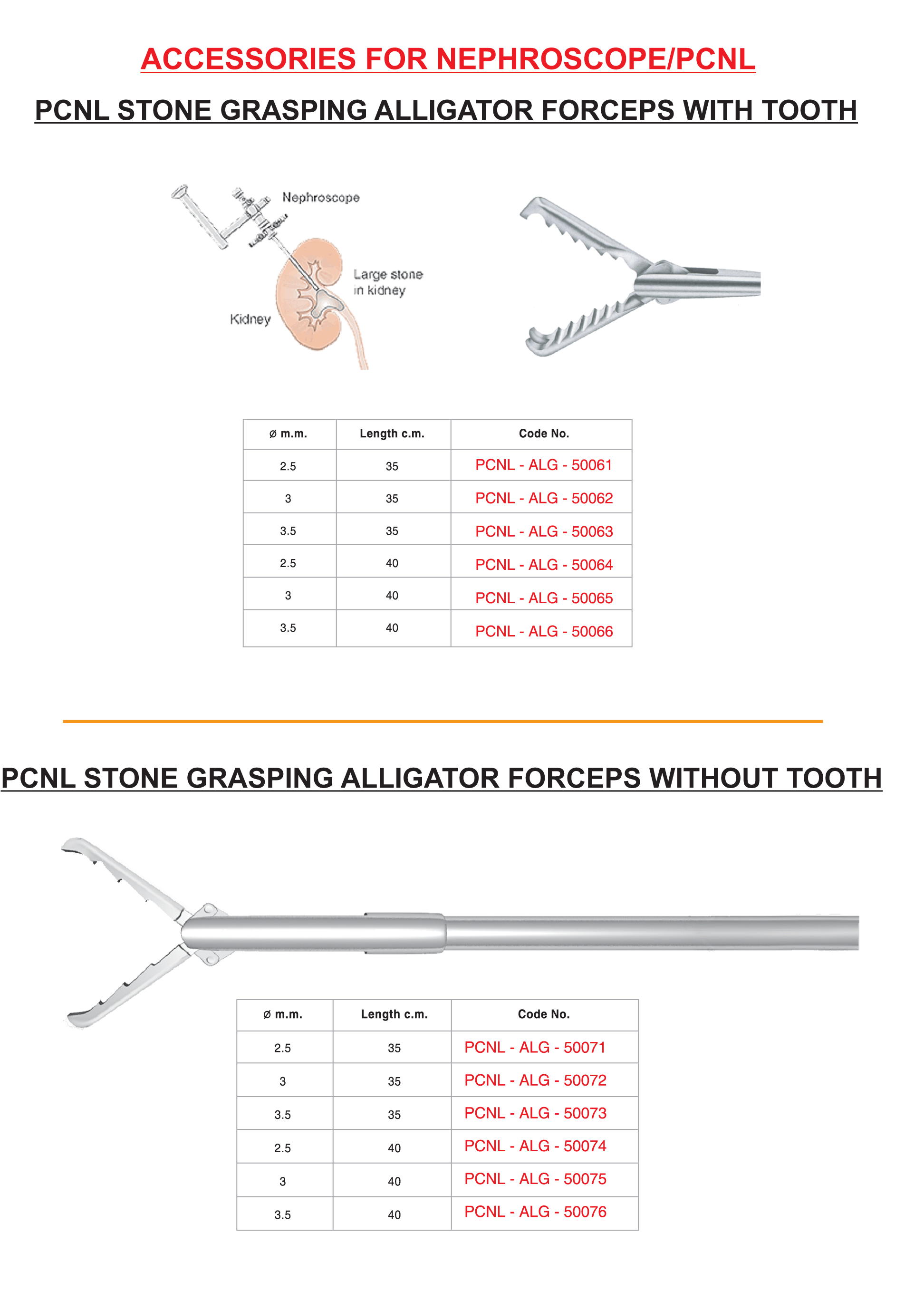 ACCESSORIES FOR NEPHROSCOPE/PCNL

PCNL STONE GRASPING ALLIGATOR FORCEPS WITH TOOTH

Nephroscope

Large stone in kidney

Kidney

| ø m.m. | Length c.m. | Code No. |
|---|---|---|
| 2.5 | 35 | PCNL - ALG - 50061 |
| 3 | 35 | PCNL - ALG - 50062 |
| 3.5 | 35 | PCNL - ALG - 50063 |
| 2.5 | 40 | PCNL - ALG - 50064 |
| 3 | 40 | PCNL - ALG - 50065 |
| 3.5 | 40 | PCNL - ALG - 50066 |

PCNL STONE GRASPING ALLIGATOR FORCEPS WITHOUT TOOTH

| ø m.m. | Length c.m. | Code No. |
|---|---|---|
| 2.5 | 35 | PCNL - ALG - 50071 |
| 3 | 35 | PCNL - ALG - 50072 |
| 3.5 | 35 | PCNL - ALG - 50073 |
| 2.5 | 40 | PCNL - ALG - 50074 |
| 3 | 40 | PCNL - ALG - 50075 |
| 3.5 | 40 | PCNL - ALG - 50076 |